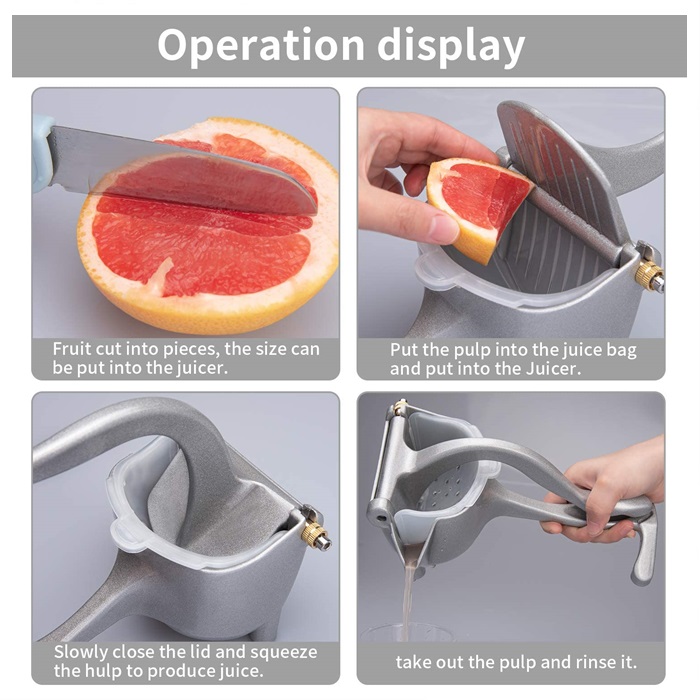 Operation display

Fruit cut into pieces, the size can be put into the juicer.

Put the pulp into the juice bag and put into the Juicer.

Slowly close the lid and squeeze the hulp to produce juice.

take out the pulp and rinse it.